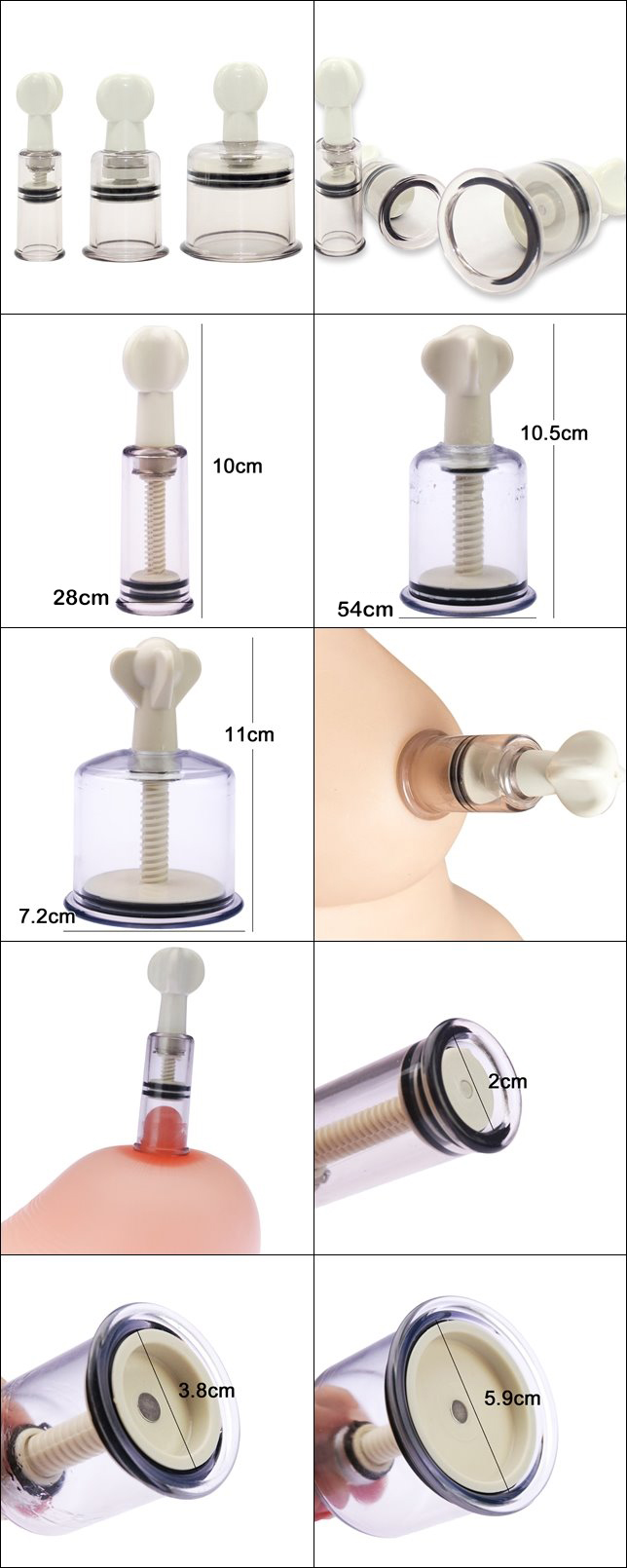 10cm

28cm

10.5cm

54cm

11cm

7.2cm

2cm

3.8cm

5.9cm