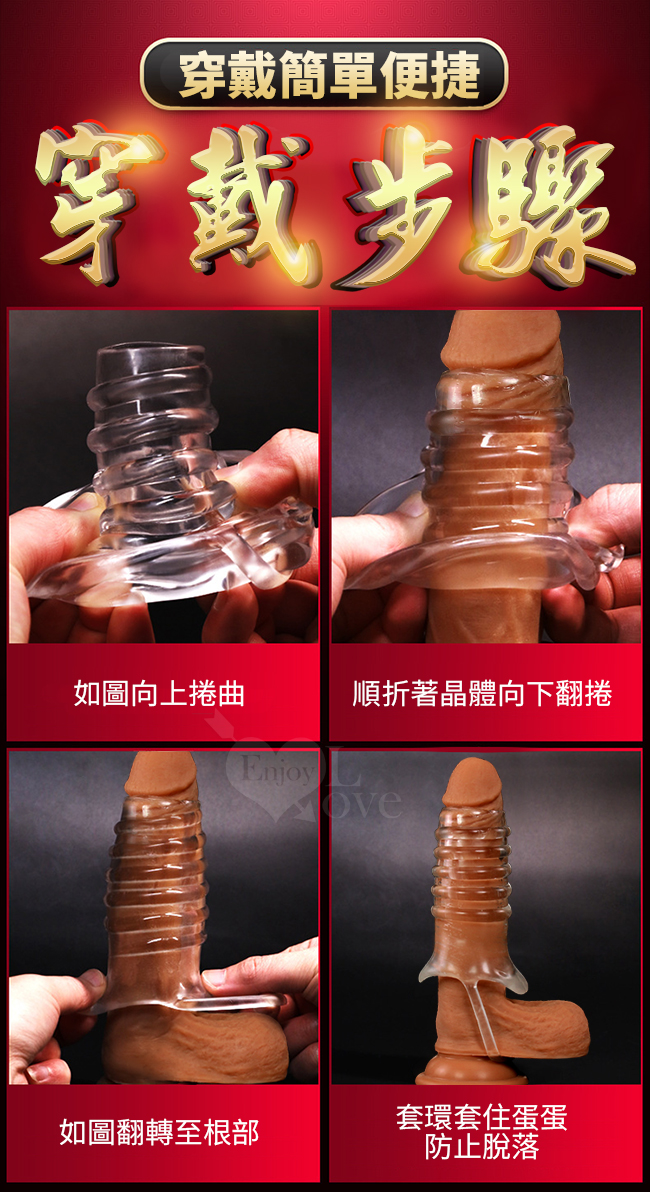 穿戴簡單便捷

穿戴步驟

如圖向上捲曲

順折著晶體向下翻捲

Enjoy Love

如圖翻轉至根部

套環套住蛋蛋
防止脫落