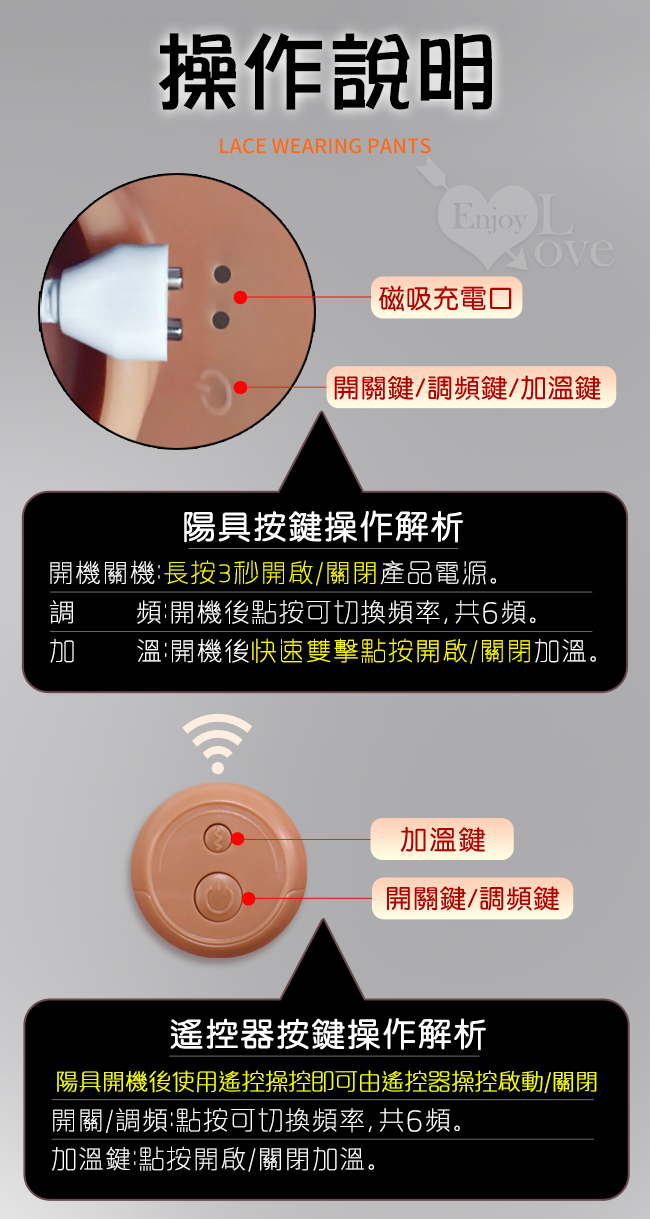 操作說明

LACE WEARING PANTS

Enjoy Love

磁吸充電口

開關鍵/調頻鍵/加溫鍵

陽具按鍵操作解析

開機關機:長按3秒開啟/關閉產品電源。

調　　頻:開機後點按可切換頻率,共6頻。

加　　溫:開機後快速雙擊點按開啟/關閉加溫。

加溫鍵

開關鍵/調頻鍵

遙控器按鍵操作解析

陽具開機後使用遙控操控即可由遙控器操控啟動/關閉

開關/調頻:點按可切換頻率,共6頻。

加溫鍵:點按開啟/關閉加溫。