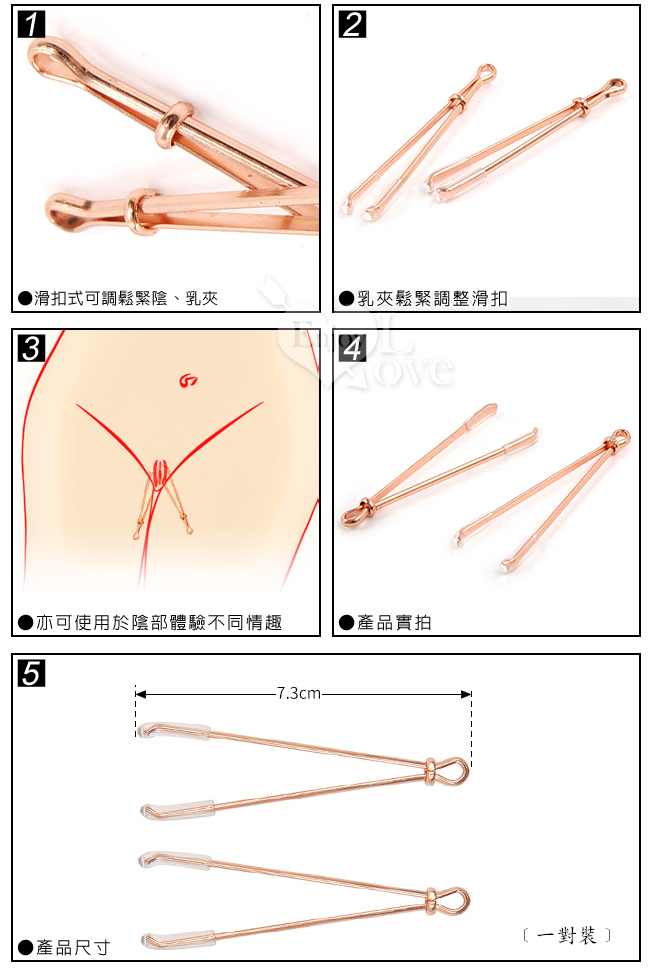 1
●滑扣式可調鬆緊陰、乳夾

2
●乳夾鬆緊調整滑扣

Enjoy Love

3
●亦可使用於陰部體驗不同情趣

4
●產品實拍

5
7.3cm
●產品尺寸
〔一對裝〕