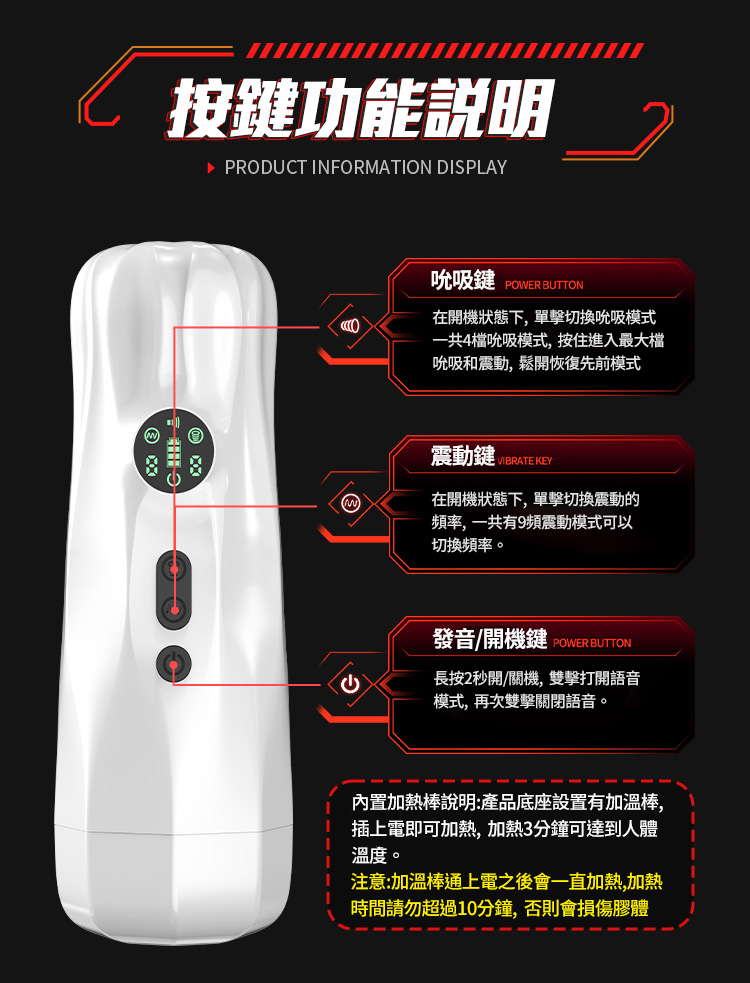 按鍵功能說明

PRODUCT INFORMATION DISPLAY

吮吸鍵 POWER BUTTON

在開機狀態下，單擊切換吮吸模式 一共4檔吮吸模式，按住進入最大檔 吮吸和震動，鬆開恢復先前模式

震動鍵 VIBRATE KEY

在開機狀態下，單擊切換震動的 頻率，一共有9頻震動模式可以 切換頻率。

發音/開機鍵 POWER BUTTON

長按2秒開/關機，雙擊打開語音 模式，再次雙擊關閉語音。

內置加熱棒說明:產品底座設置有加溫棒，插上電即可加熱，加熱3分鐘可達到人體溫度。

注意:加溫棒通上電之後會一直加熱,加熱時間請勿超過10分鐘，否則會損傷膠體