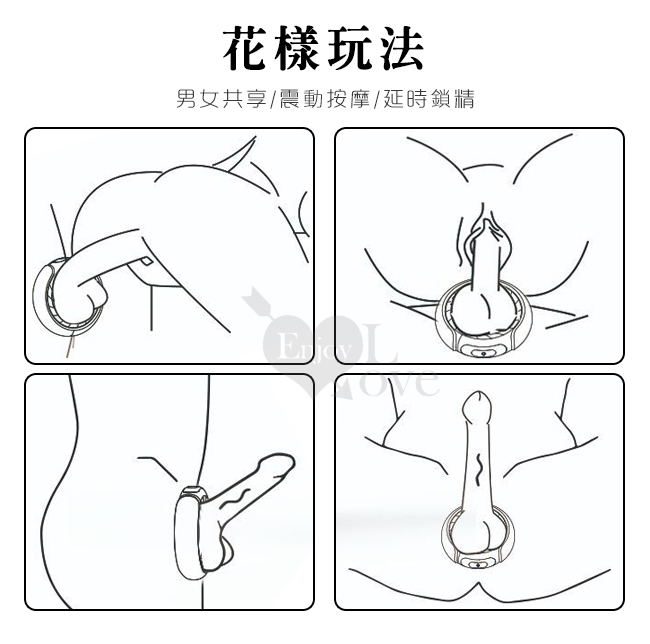 花樣玩法

男女共享/震動按摩/延時鎖精

Enjoy Love