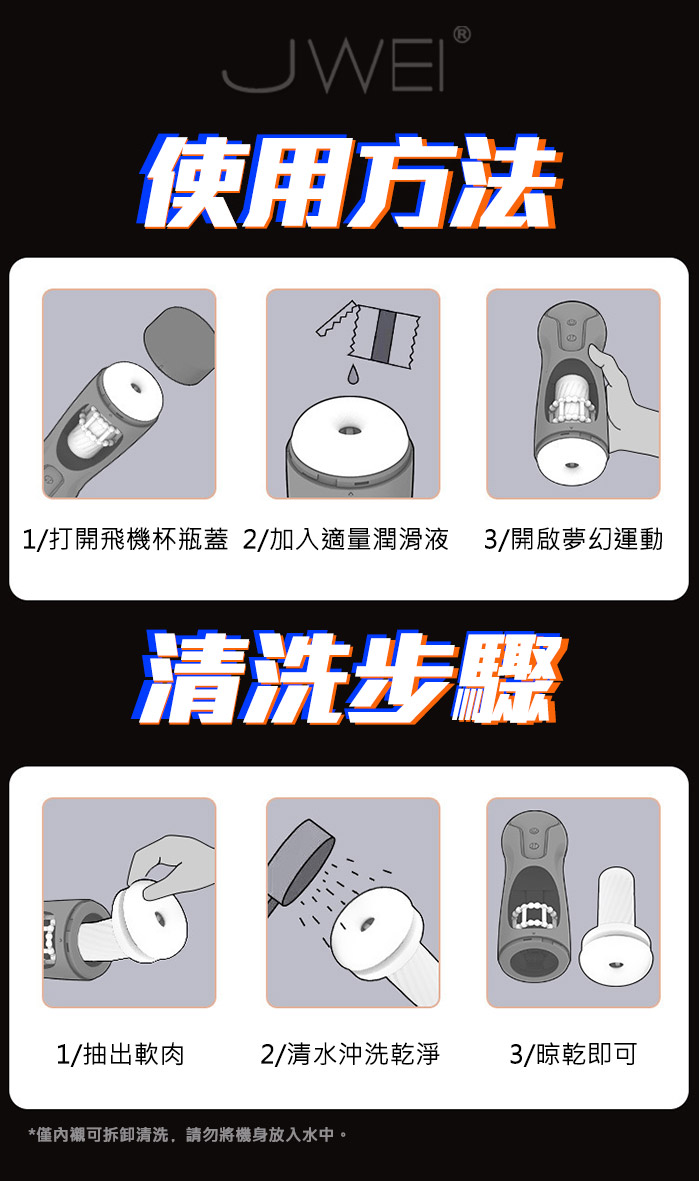 JWEI®

使用方法

1/打開飛機杯瓶蓋 2/加入適量潤滑液 3/開啟夢幻運動

清洗步驟

1/抽出軟肉 2/清水沖洗乾淨 3/晾乾即可

*僅內襯可拆卸清洗，請勿將機身放入水中。