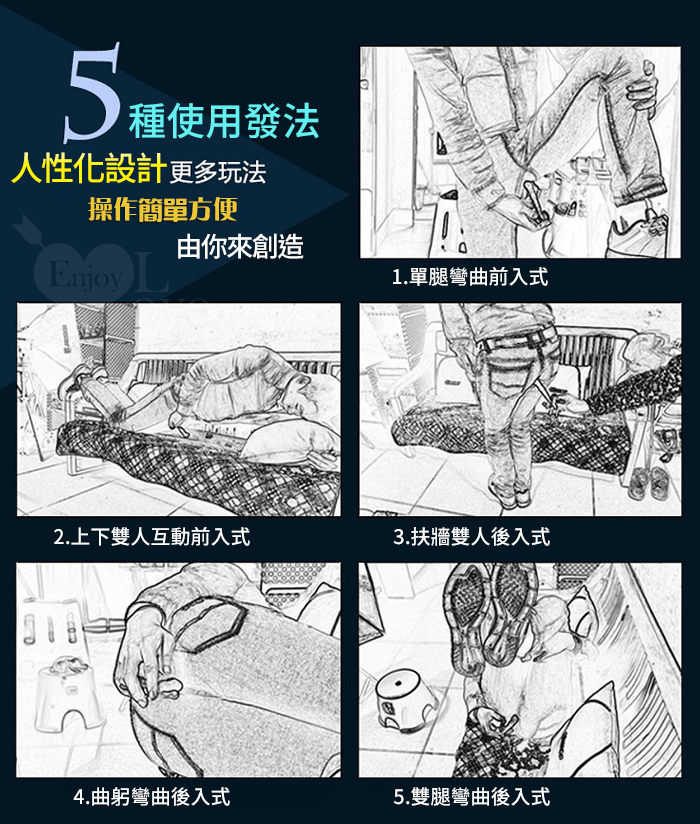 5種使用發法
人性化設計更多玩法
操作簡單方便
由你來創造

Enjoy L

1.單腿彎曲前入式

2.上下雙人互動前入式

3.扶牆雙人後入式

4.曲躬彎曲後入式

5.雙腿彎曲後入式