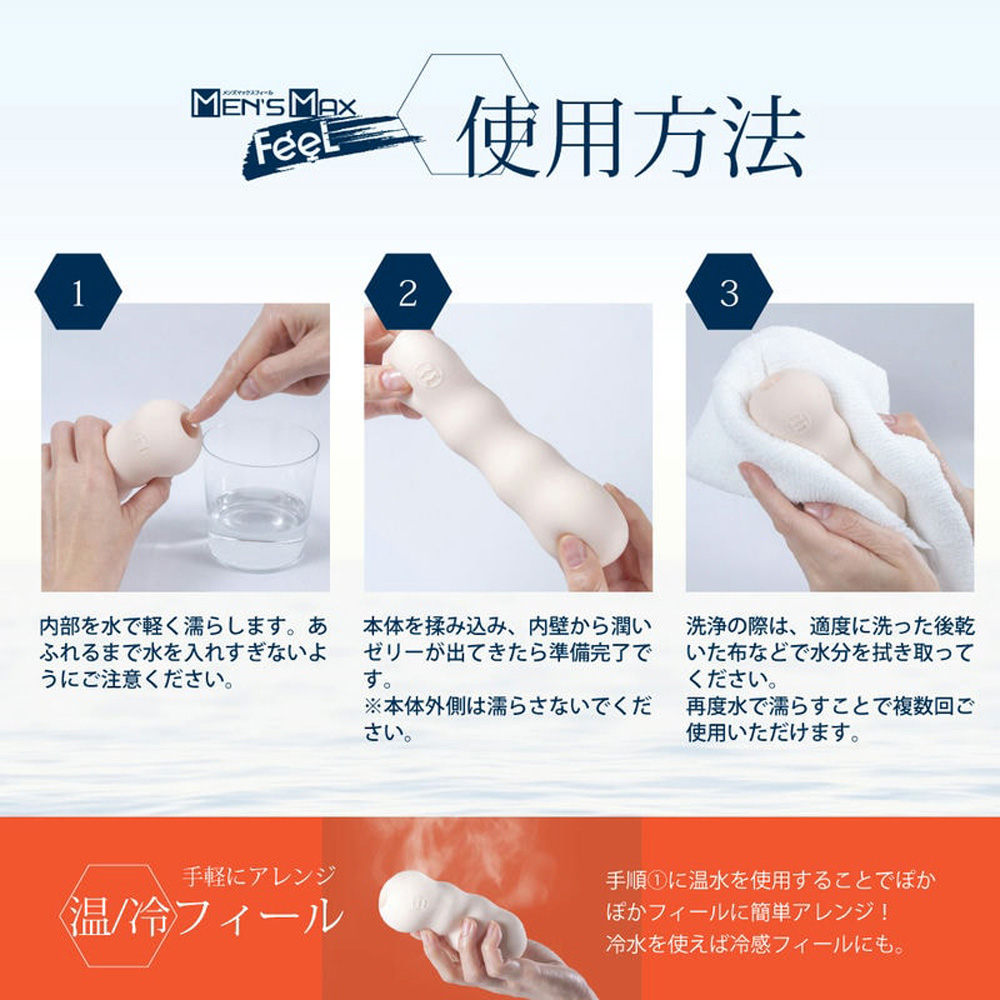 メンズマックスフィール
MEN'S MAX
FeeL

使用方法

1

内部を水で軽く濡らします。あふれるまで水を入れすぎないようにご注意ください。

2

本体を揉み込み、内壁から潤いゼリーが出てきたら準備完了です。
※本体外側は濡らさないでください。

3

洗浄の際は、適度に洗った後乾いた布などで水分を拭き取ってください。
再度水で濡らすことで複数回ご使用いただけます。

手軽にアレンジ
温/冷フィール

手順①に温水を使用することでぽかぽかフィールに簡単アレンジ！
冷水を使えば冷感フィールにも。